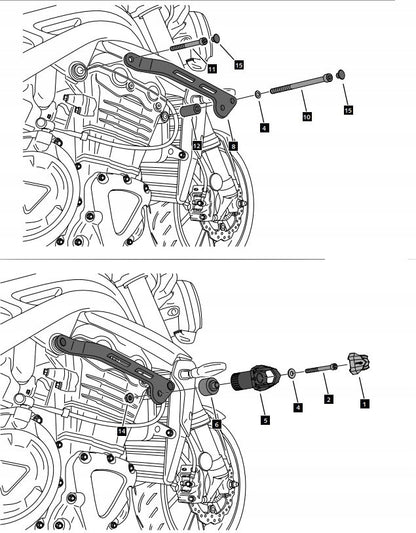 11
15
4
10
15
12
8
14
6
5
4
2
1