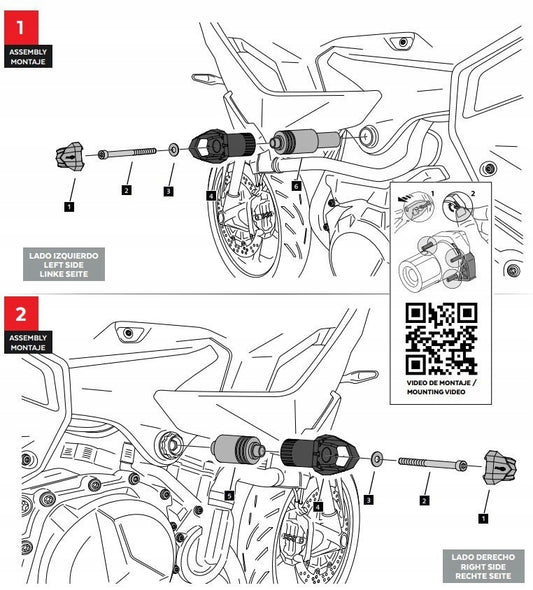 1
ASSEMBLY
MONTAJE

1
2
3
4
6

LADO IZQUIERDO
LEFT SIDE
LINKE SEITE

1
2

VIDEO DE MONTAJE /
MOUNTING VIDEO

2
ASSEMBLY
MONTAJE

5
4
3
2
1

LADO DERECHO
RIGHT SIDE
RECHTE SEITE