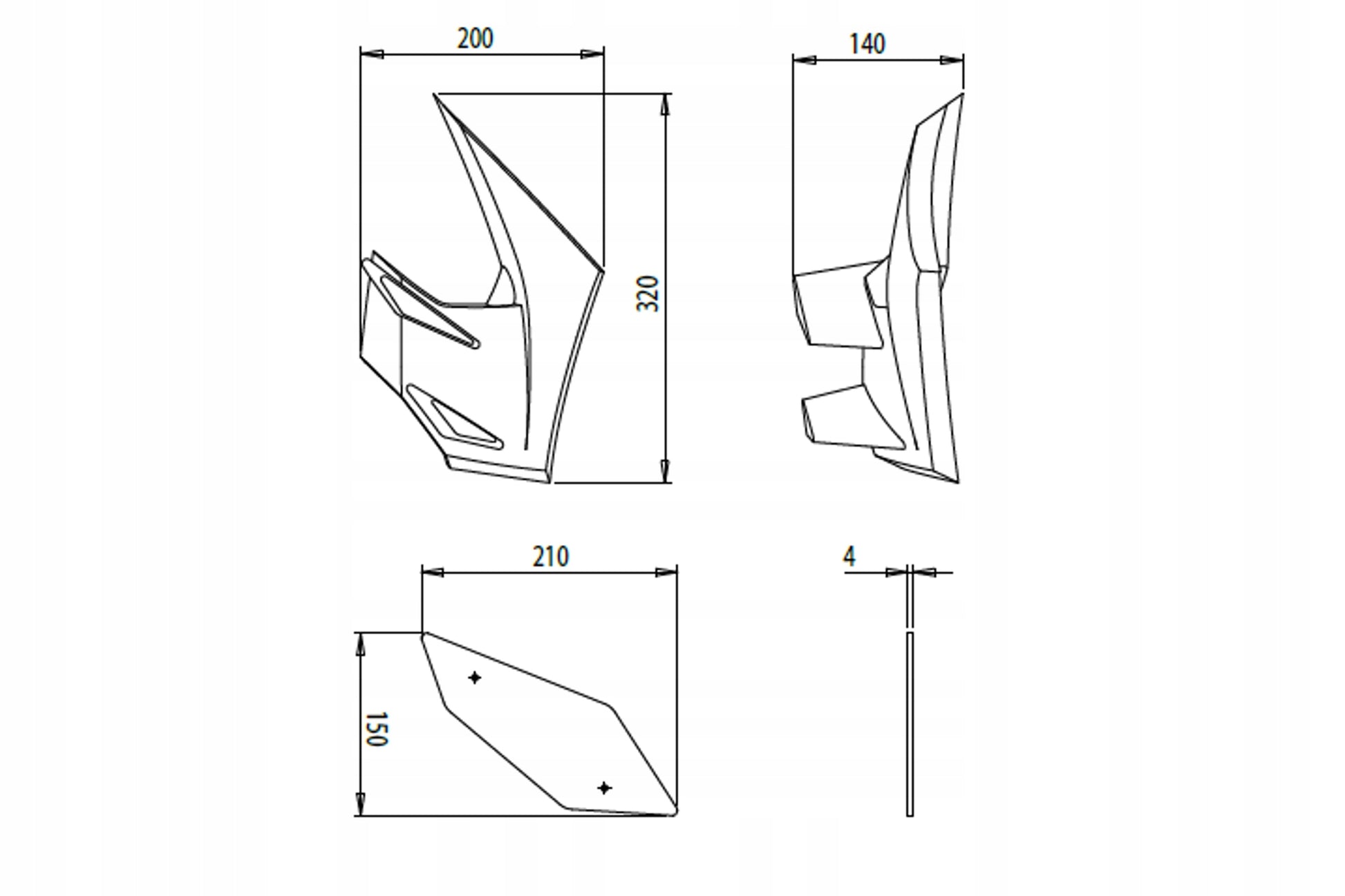 200

140

320

210

4

150