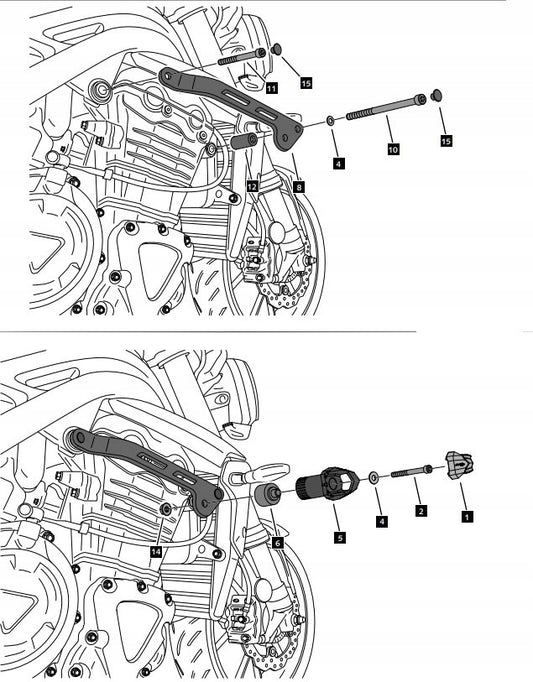 11
15
4
10
15
12
8
14
6
5
4
2
1