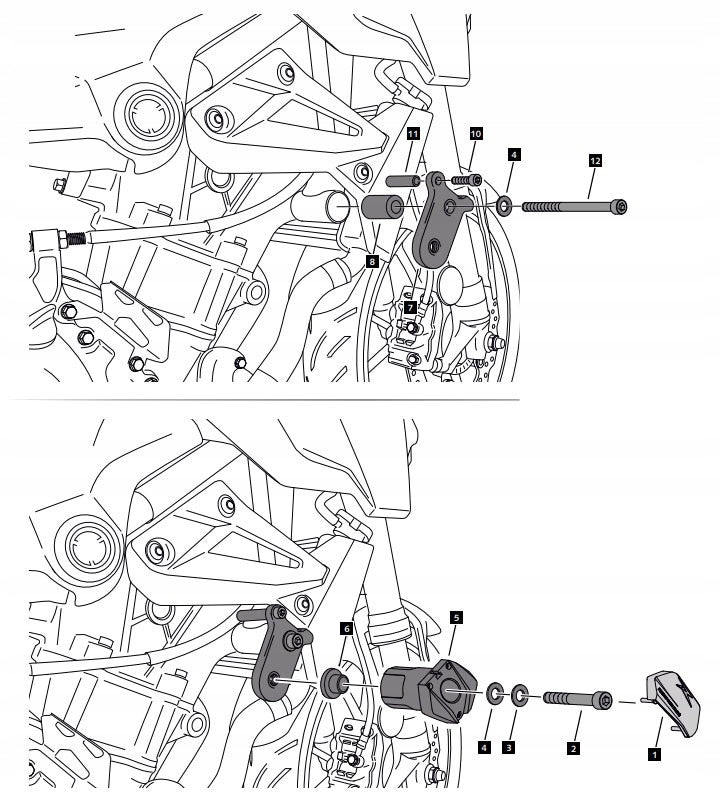 11
10
4
12
8
7
6
5
4
3
2
1