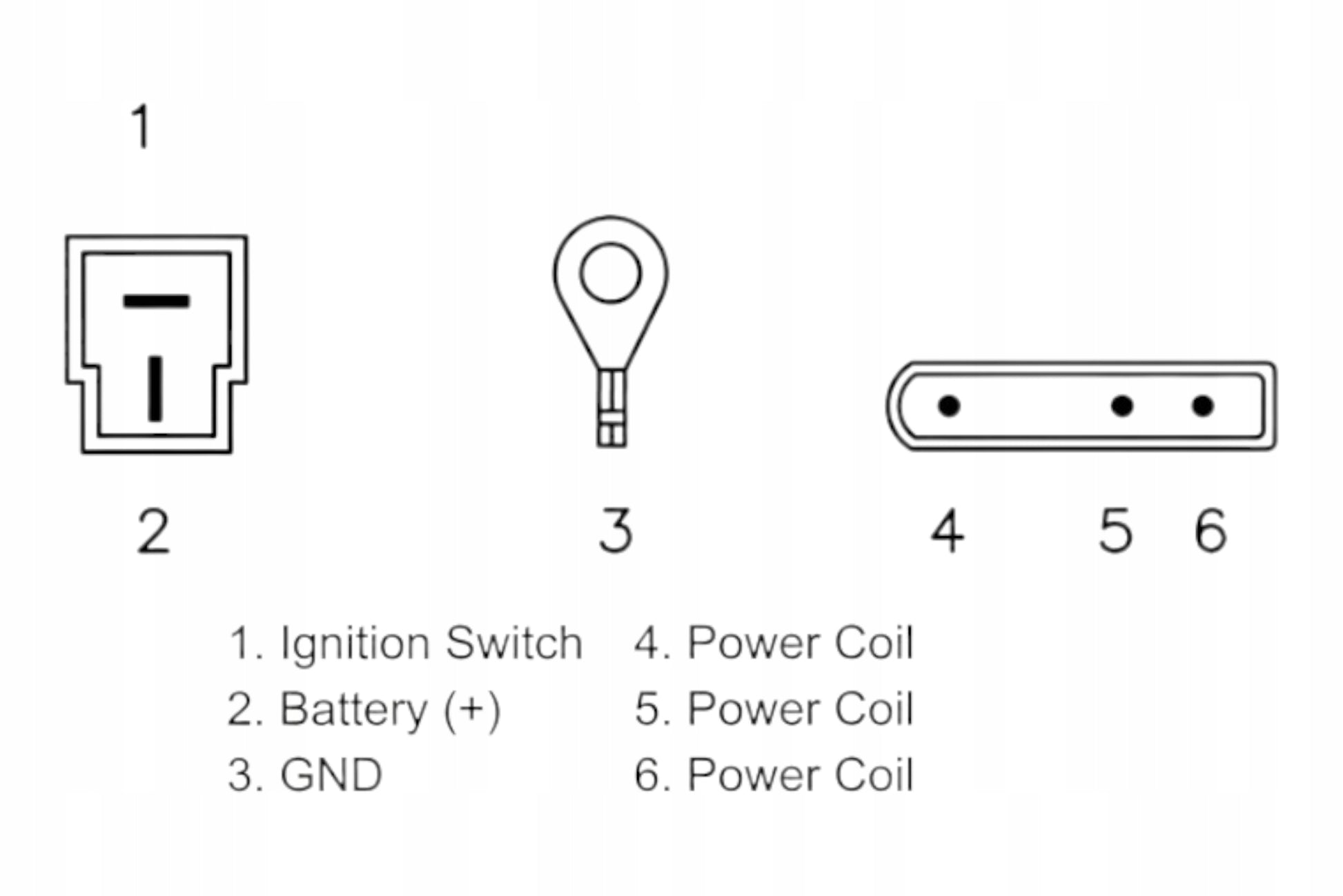 1

2

3

4 5 6

1. Ignition Switch
2. Battery (+)
3. GND

4. Power Coil
5. Power Coil
6. Power Coil